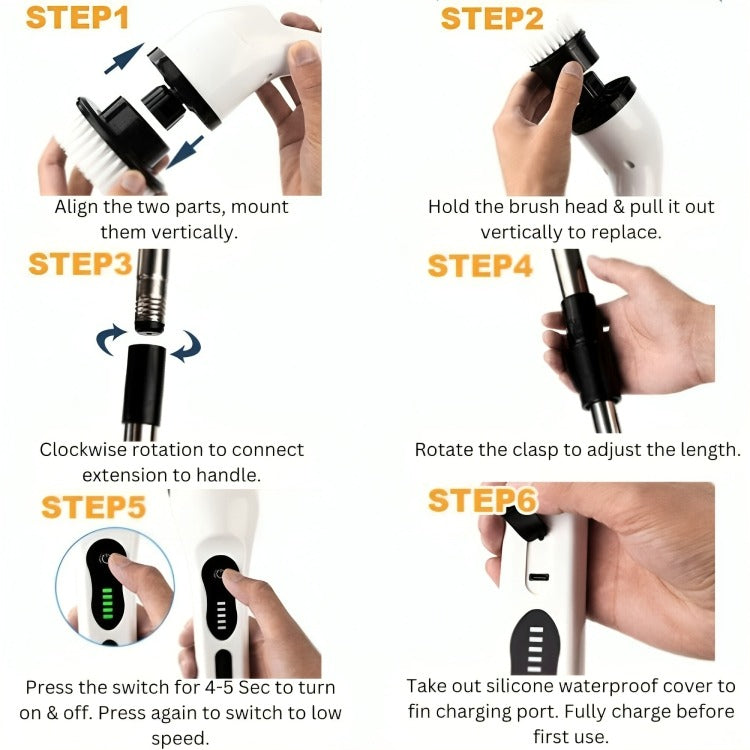 STEP1

Align the two parts, mount them vertically.

STEP2

Hold the brush head & pull it out vertically to replace.

STEP3

Clockwise rotation to connect extension to handle.

STEP4

Rotate the clasp to adjust the length.

STEP5

Press the switch for 4-5 Sec to turn on & off. Press again to switch to low speed.

STEP6

Take out silicone waterproof cover to fin charging port. Fully charge before first use.